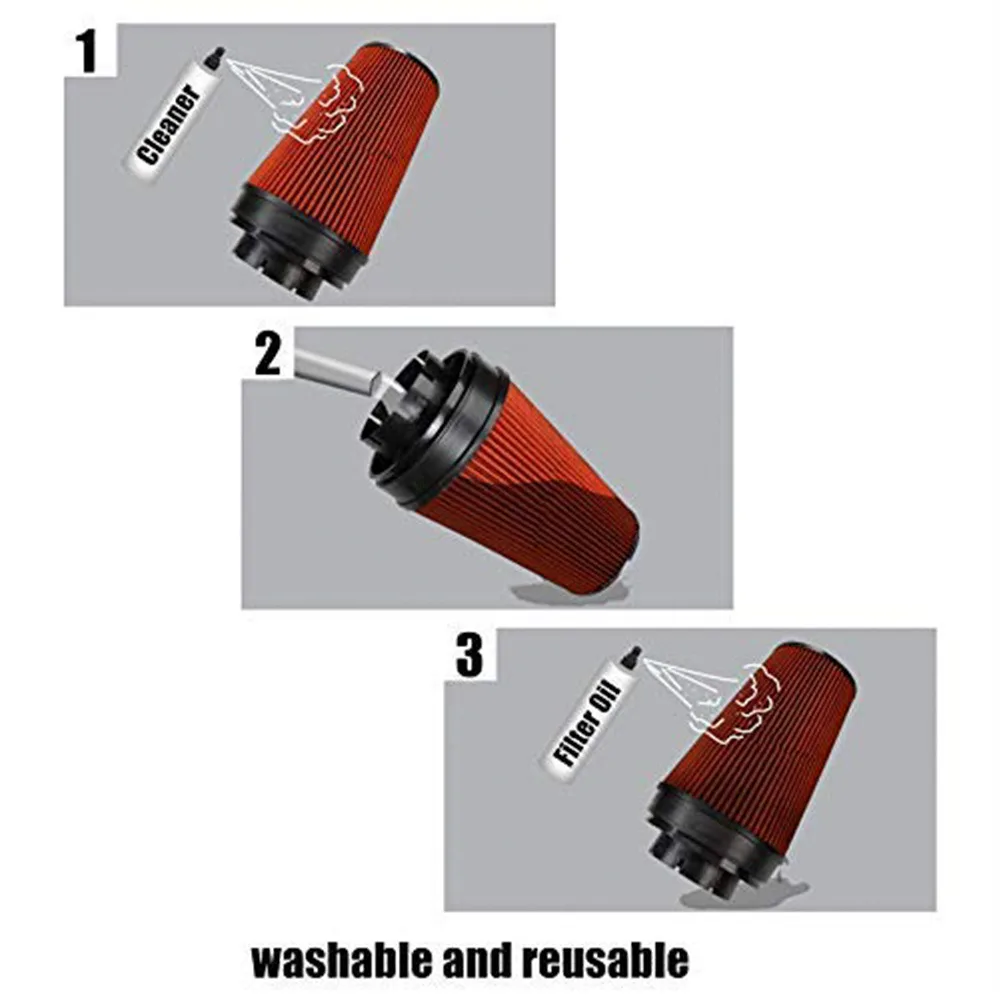 1

Cleaner

2

3

Filter Oil

washable and reusable